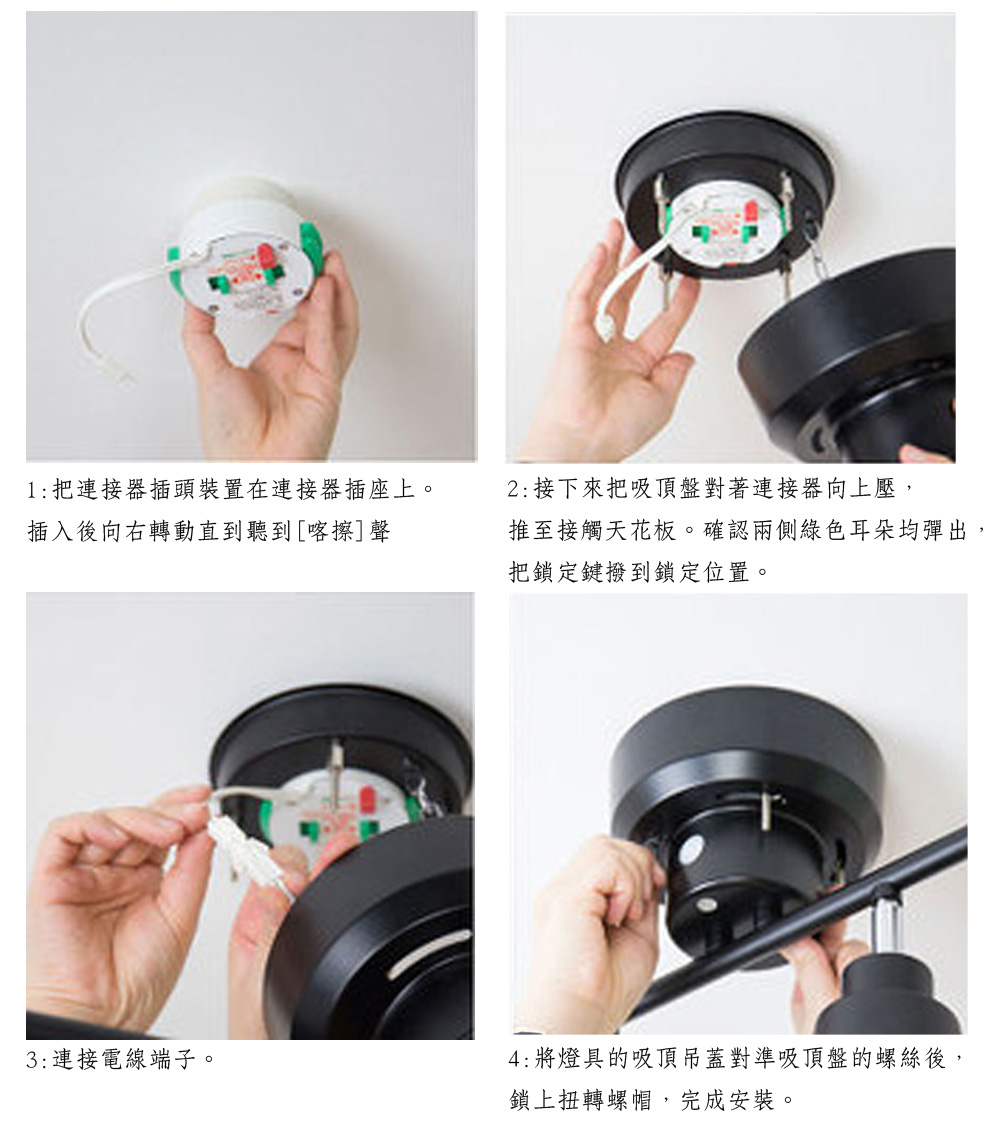 1:把連接器插頭裝置在連接器插座上。
插入後向右轉動直到聽到[喀擦]聲

2:接下來把吸頂盤對著連接器向上壓，
推至接觸天花板。確認兩側綠色耳朵均彈出，
把鎖定鍵撥到鎖定位置。

3:連接電線端子。

4:將燈具的吸頂吊蓋對準吸頂盤的螺絲後，
鎖上扭轉螺帽，完成安裝。