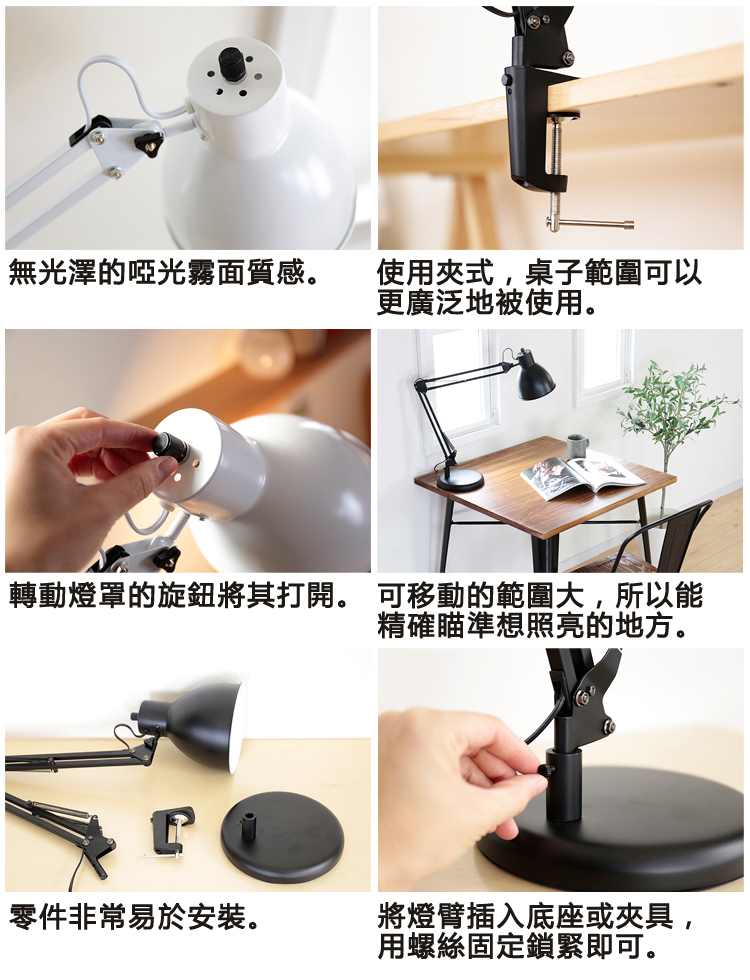 無光澤的啞光霧面質感。

使用夾式，桌子範圍可以更廣泛地被使用。

轉動燈罩的旋鈕將其打開。

可移動的範圍大，所以能精確瞄準想照亮的地方。

零件非常易於安裝。

將燈臂插入底座或夾具，用螺絲固定鎖緊即可。