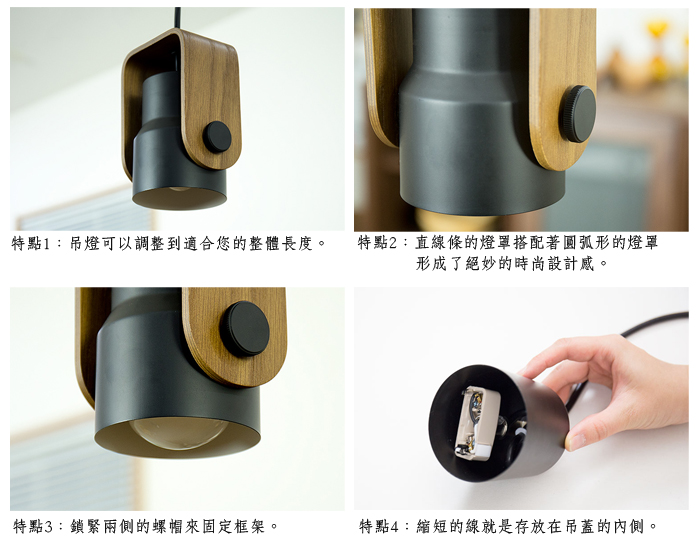 特點1：吊燈可以調整到適合您的整體長度。

特點2：直線條的燈罩搭配著圓弧形的燈罩形成了絕妙的時尚設計感。

特點3：鎖緊兩側的螺帽來固定框架。

特點4：縮短的線就是存放在吊蓋的內側。