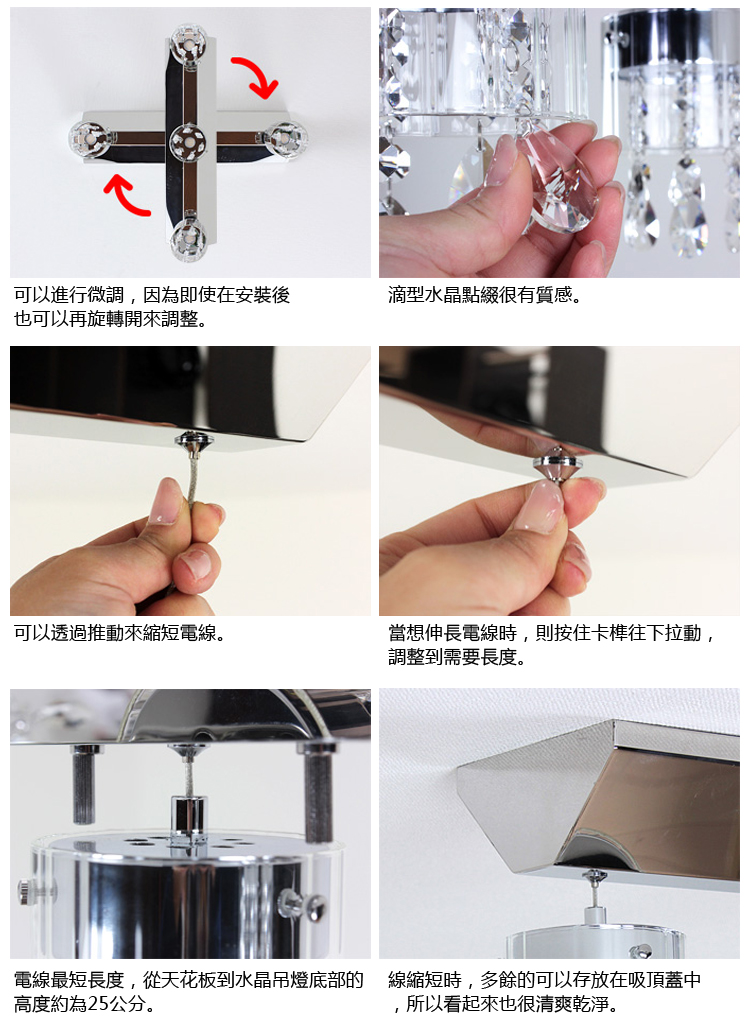 可以進行微調，因為即使在安裝後也可以再旋轉開來調整。

滴型水晶點綴很有質感。

可以透過推動來縮短電線。

當想伸長電線時，則按住卡榫往下拉動，調整到需要長度。

電線最短長度，從天花板到水晶吊燈底部的高度約為25公分。

線縮短時，多餘的可以存放在吸頂蓋中，所以看起來也很清爽乾淨。