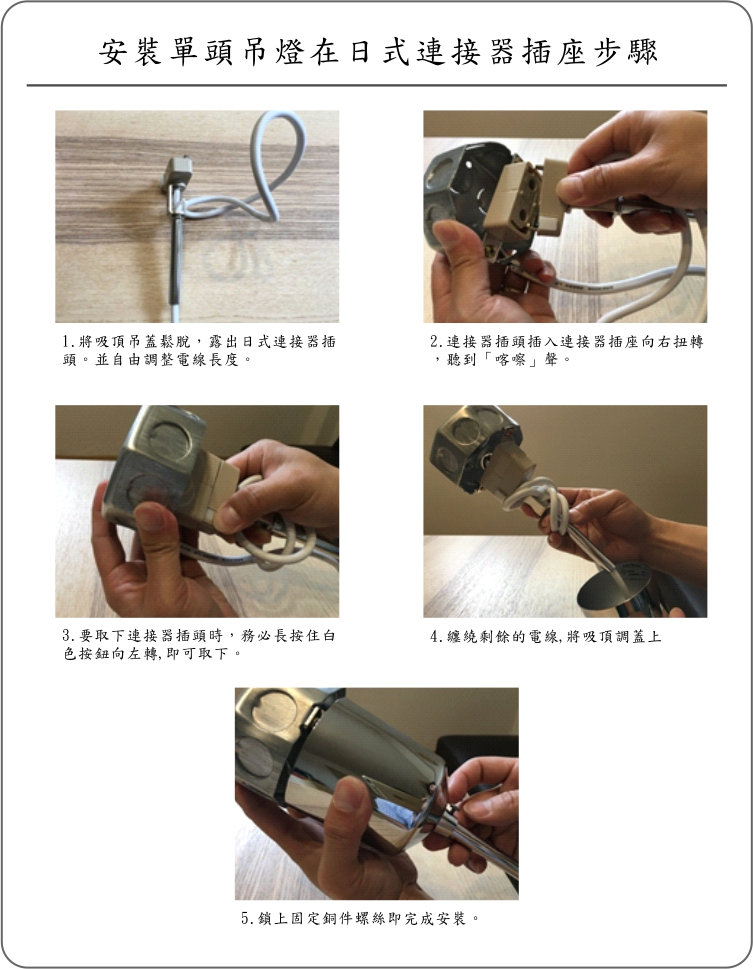 安裝單頭吊燈在日式連接器插座步驟

1.將吸頂吊蓋鬆脫，露出日式連接器插頭。並自由調整電線長度。

2.連接器插頭插入連接器插座向右扭轉，聽到「喀嚓」聲。

3.要取下連接器插頭時，務必長按住白色按鈕向左轉,即可取下。

4.纏繞剩餘的電線,將吸頂調蓋上

5.鎖上固定銅件螺絲即完成安裝。