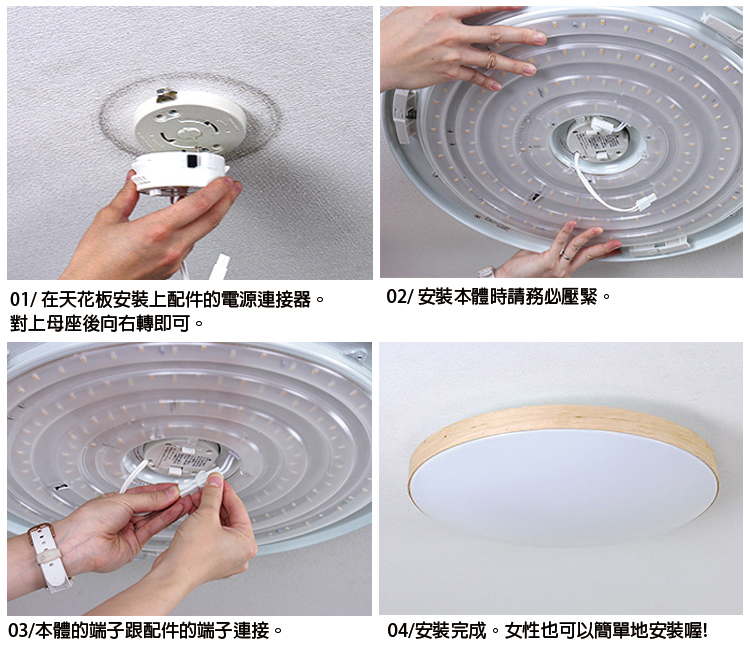 01/ 在天花板安裝上配件的電源連接器。
對上母座後向右轉即可。

02/ 安裝本體時請務必壓緊。

03/本體的端子跟配件的端子連接。

04/安裝完成。女性也可以簡單地安裝喔!