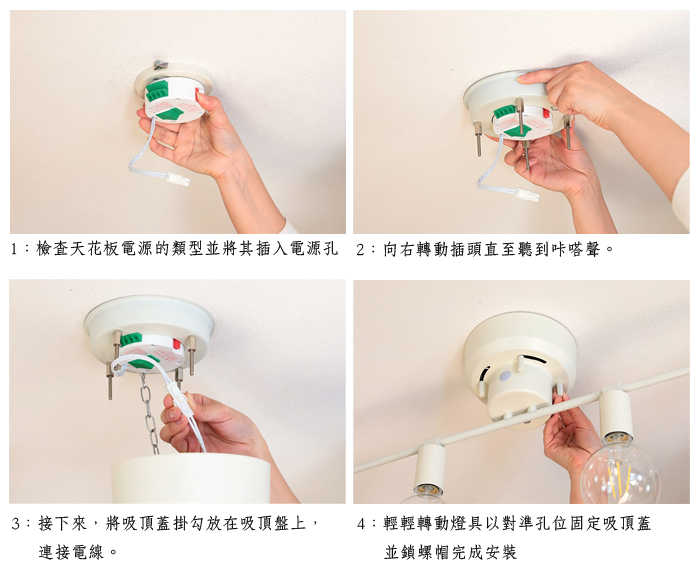 1：檢查天花板電源的類型並將其插入電源孔

2：向右轉動插頭直至聽到咔嗒聲。

3：接下來，將吸頂蓋掛勾放在吸頂盤上，連接電線。

4：輕輕轉動燈具以對準孔位固定吸頂蓋並鎖螺帽完成安裝