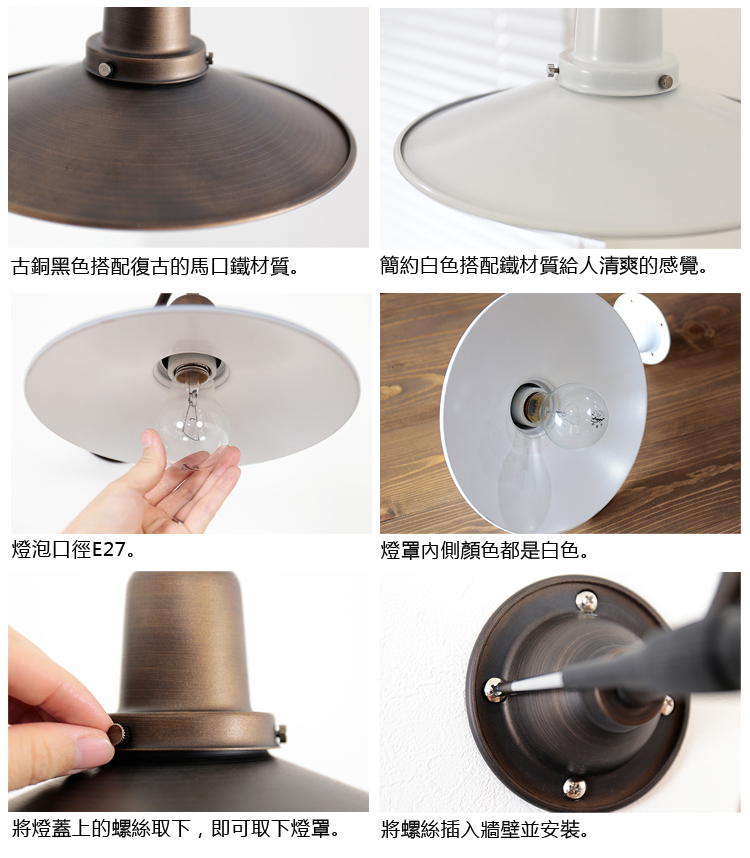 古銅黑色搭配復古的馬口鐵材質。

簡約白色搭配鐵材質給人清爽的感覺。

燈泡口徑E27。

燈罩內側顏色都是白色。

將燈蓋上的螺絲取下，即可取下燈罩。

將螺絲插入牆壁並安裝。