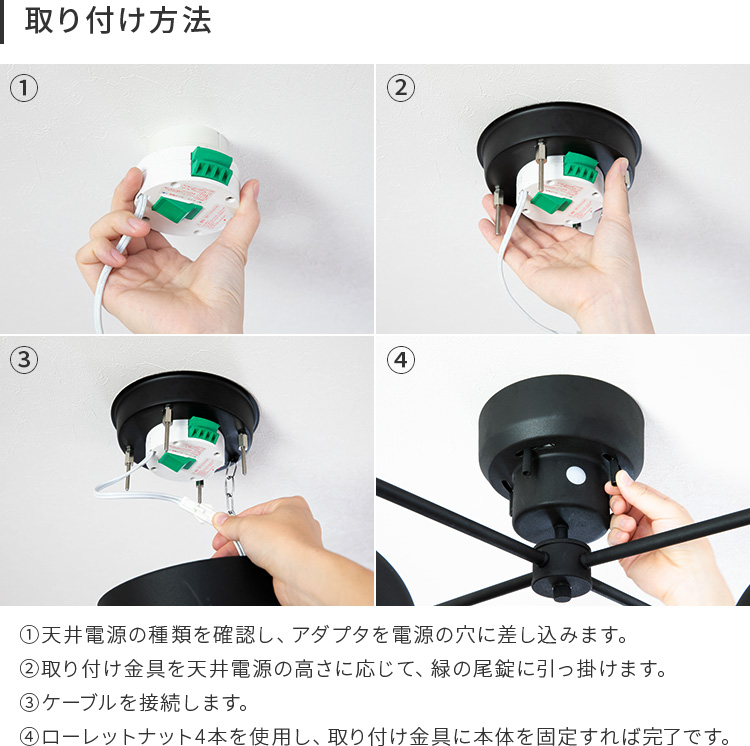 取り付け方法

①

②

③

④

①天井電源の種類を確認し、アダプタを電源の穴に差し込みます。
②取り付け金具を天井電源の高さに応じて、緑の尾錠に引っ掛けます。
③ケーブルを接続します。
④ローレットナット4本を使用し、取り付け金具に本体を固定すれば完了です。