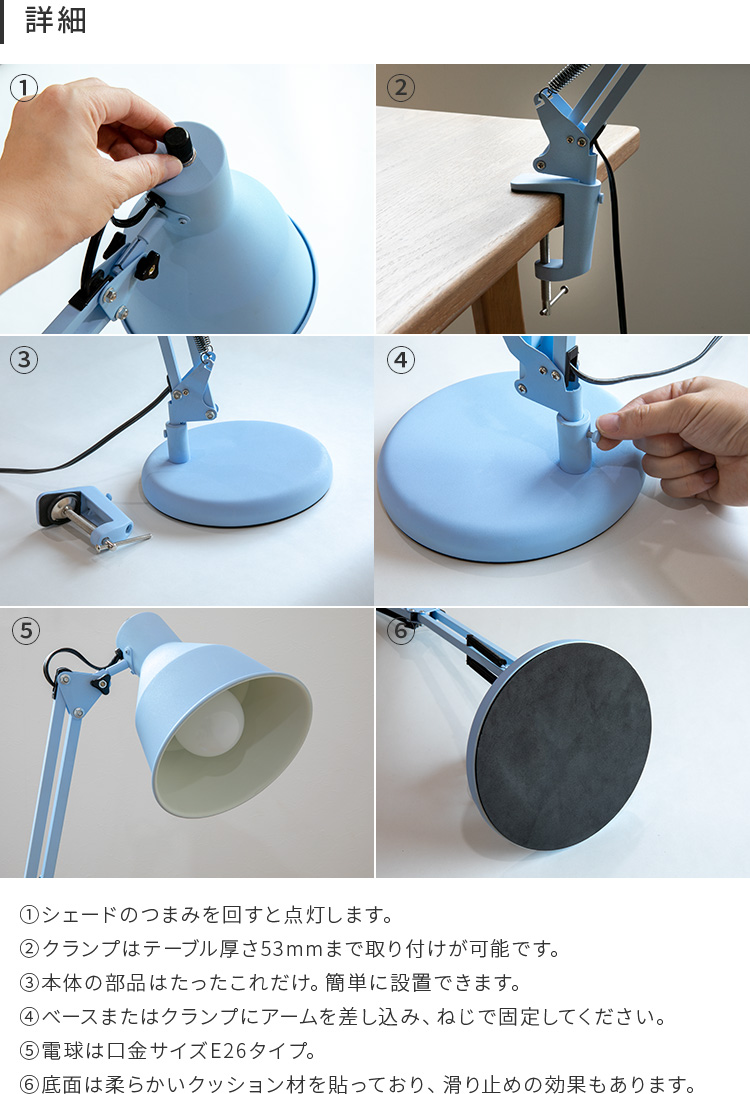 詳細

①

②

③

④

⑤

⑥

①シェードのつまみを回すと点灯します。
②クランプはテーブル厚さ53mmまで取り付けが可能です。
③本体の部品はたったこれだけ。簡単に設置できます。
④ベースまたはクランプにアームを差し込み、ねじで固定してください。
⑤電球は口金サイズE26タイプ。
⑥底面は柔らかいクッション材を貼っており、滑り止めの効果もあります。