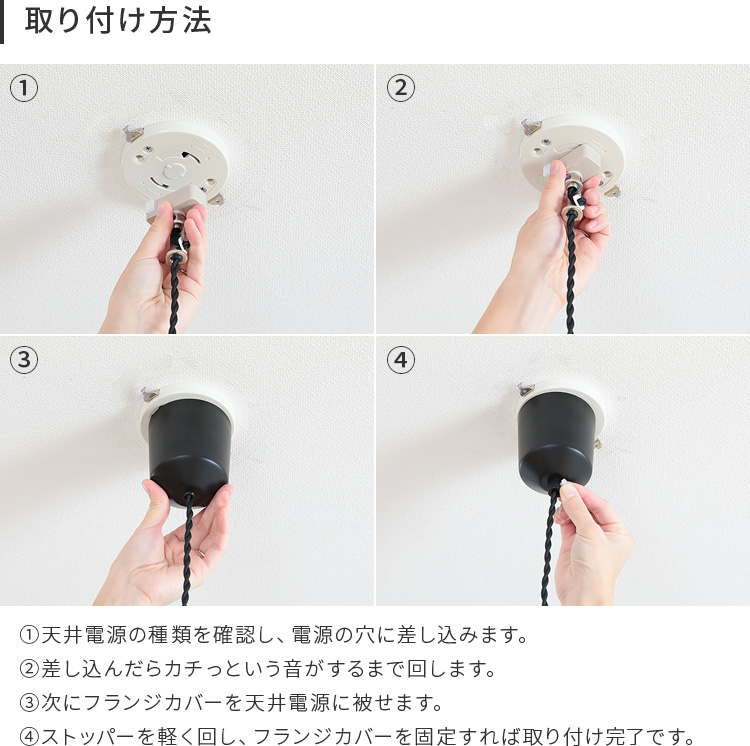 取り付け方法

①

②

③

④

①天井電源の種類を確認し、電源の穴に差し込みます。
②差し込んだらカチっという音がするまで回します。
③次にフランジカバーを天井電源に被せます。
④ストッパーを軽く回し、フランジカバーを固定すれば取り付け完了です。