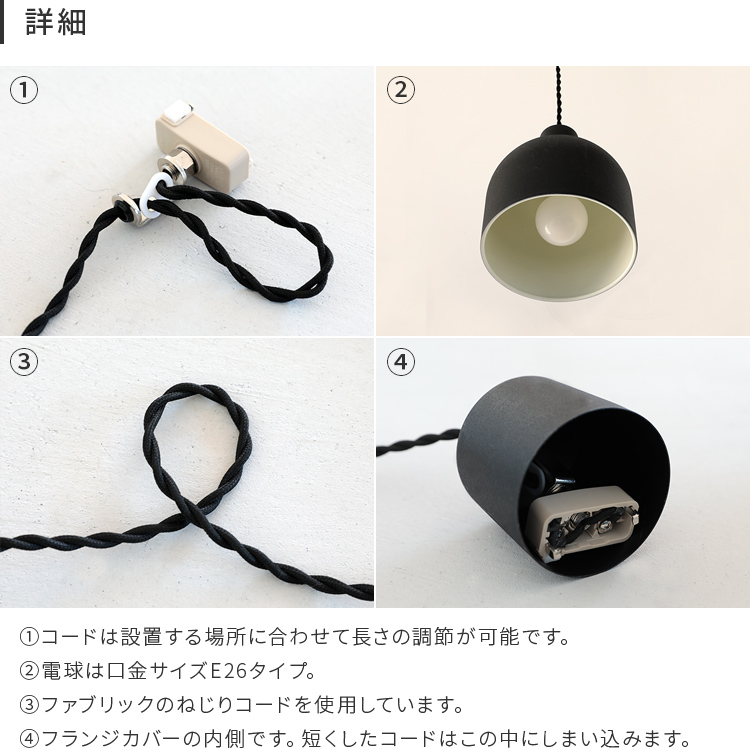 詳細

①

②

③

④

①コードは設置する場所に合わせて長さの調節が可能です。

②電球は口金サイズE26タイプ。

③ファブリックのねじりコードを使用しています。

④フランジカバーの内側です。短くしたコードはこの中にしまい込みます。