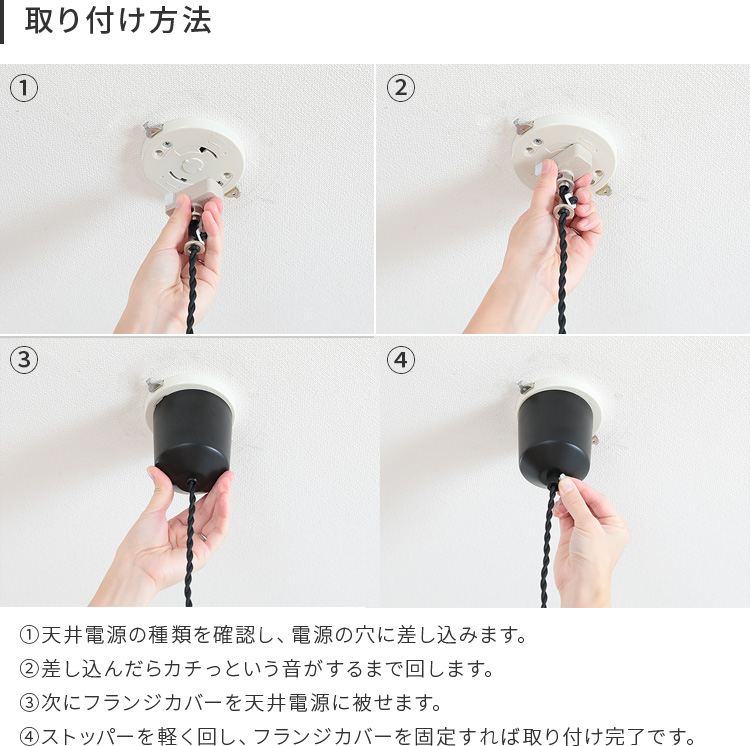 取り付け方法

①

②

③

④

①天井電源の種類を確認し、電源の穴に差し込みます。
②差し込んだらカチっという音がするまで回します。
③次にフランジカバーを天井電源に被せます。
④ストッパーを軽く回し、フランジカバーを固定すれば取り付け完了です。